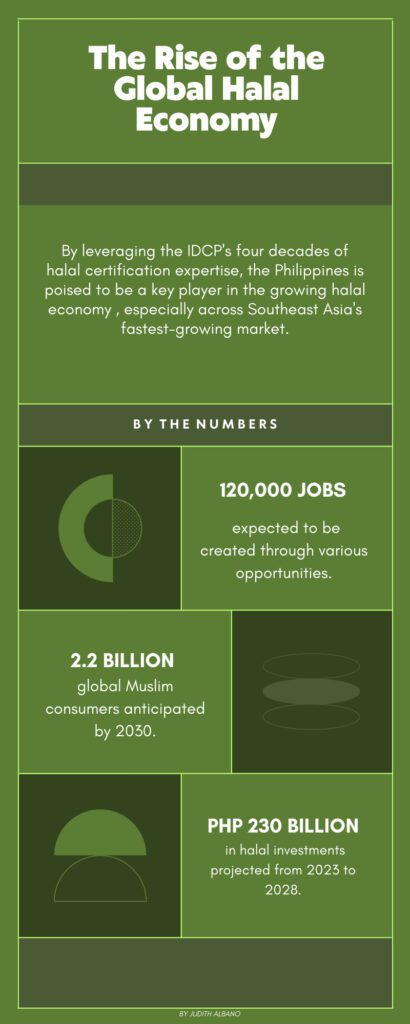 The Rise of the Global Halal Economy

By leveraging the IDCP's four decades of halal certification expertise, the Philippines is poised to be a key player in the growing halal economy , especially across Southeast Asia's fastest-growing market.

BY THE NUMBERS

120,000 JOBS

expected to be created through various opportunities.

2.2 BILLION

global Muslim consumers anticipated by 2030.

PHP 230 BILLION

in halal investments projected from 2023 to 2028.

BY JUDITH ALBANO